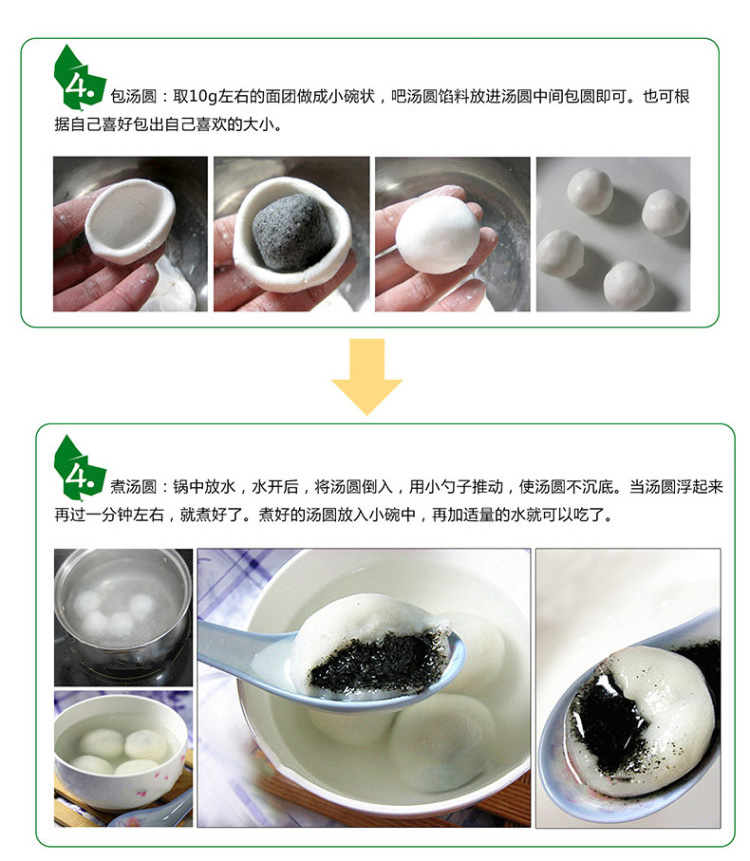 4. 包汤圆：取10g左右的面团做成小碗状，吧汤圆馅料放进汤圆中间包圆即可。也可根据自己喜好包出自己喜欢的大小。

4. 煮汤圆：锅中放水，水开后，将汤圆倒入，用小勺子推动，使汤圆不沉底。当汤圆浮起来再过一分钟左右，就煮好了。煮好的汤圆放入小碗中，再加适量的水就可以吃了。